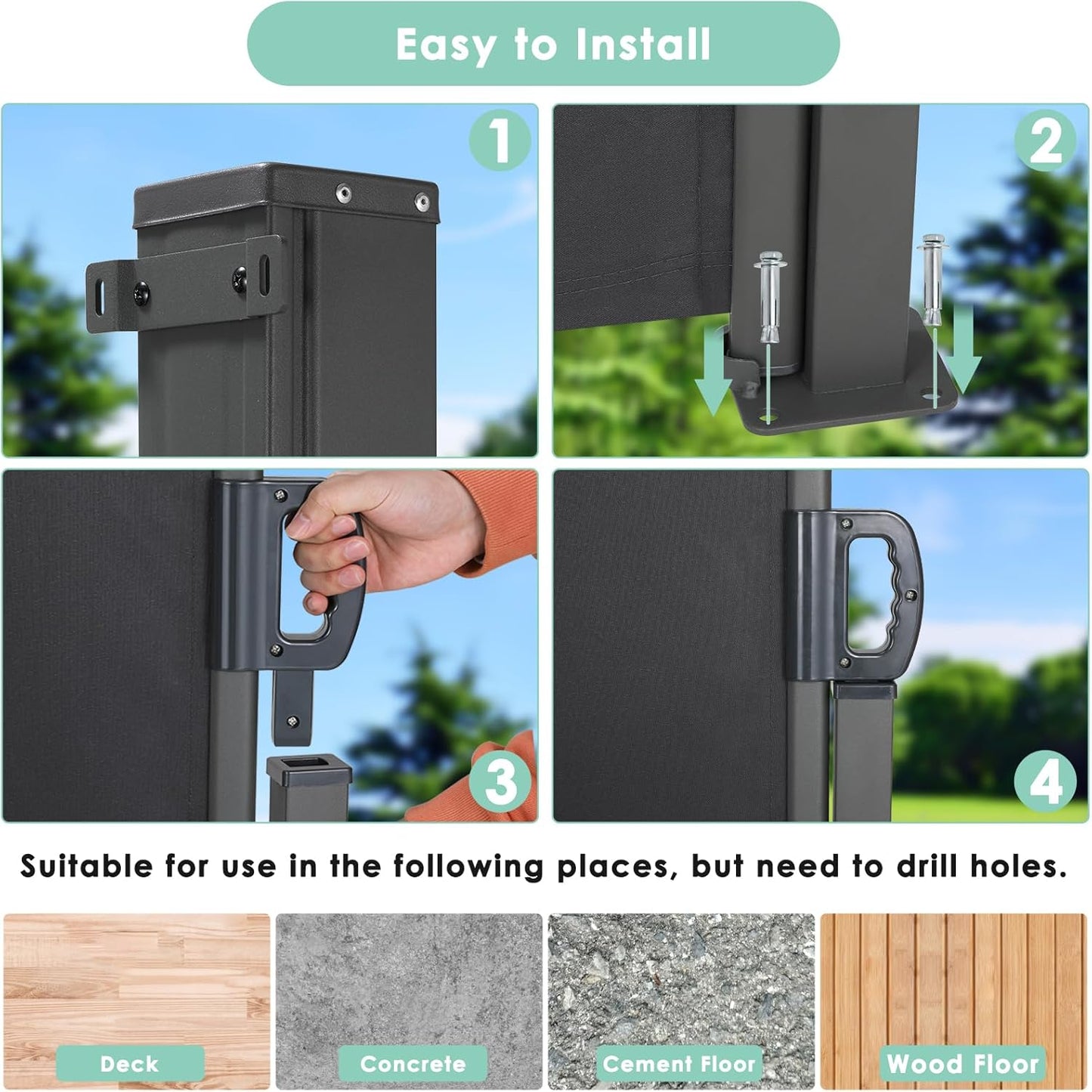 Easy to Install

1

2

3

4

Suitable for use in the following places, but need to drill holes.

Deck

Concrete

Cement Floor

Wood Floor