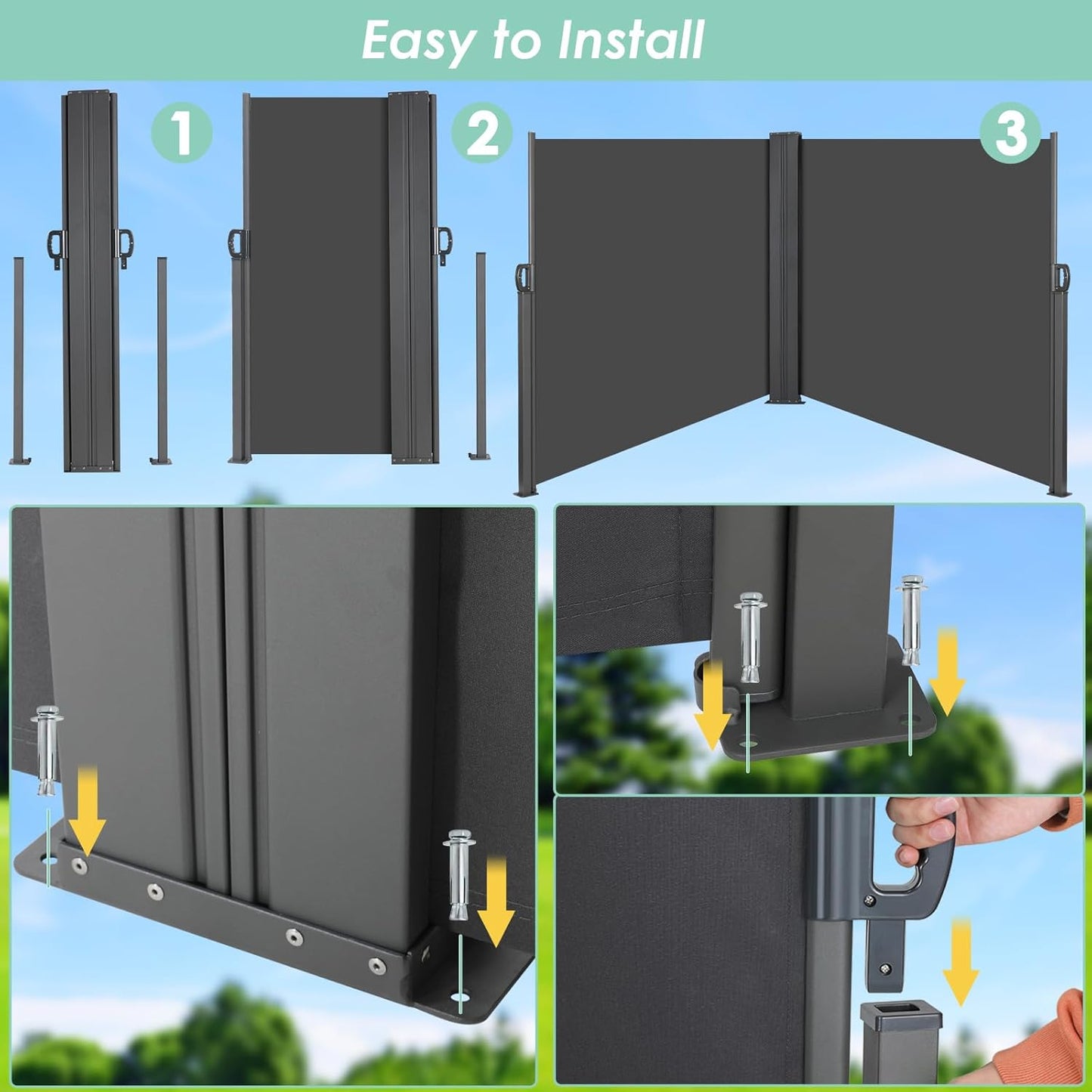 Easy to Install

1

2

3