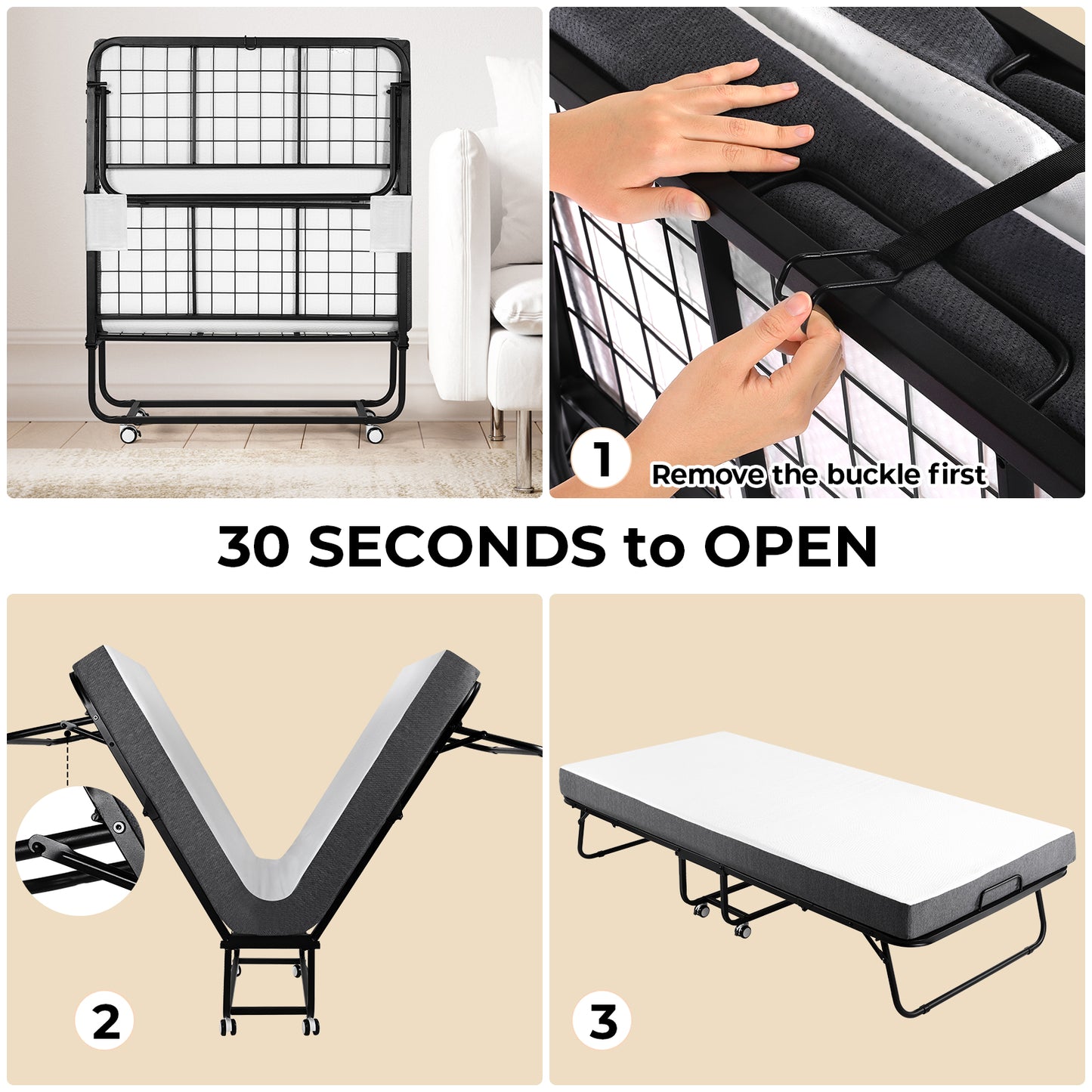 1 Remove the buckle first

30 SECONDS to OPEN

2

3