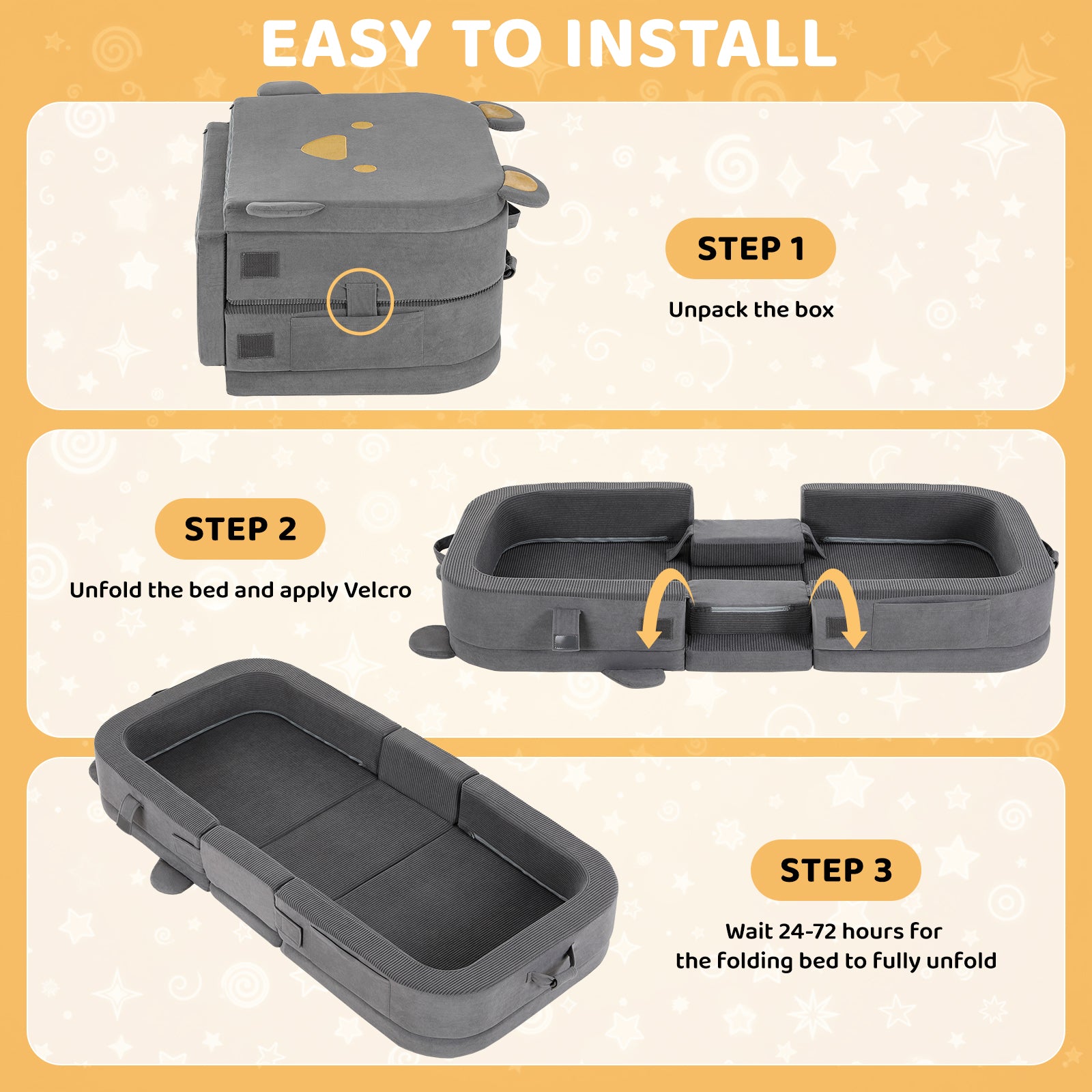 EASY TO INSTALL

STEP 1

Unpack the box

STEP 2

Unfold the bed and apply Velcro

STEP 3

Wait 24-72 hours for the folding bed to fully unfold