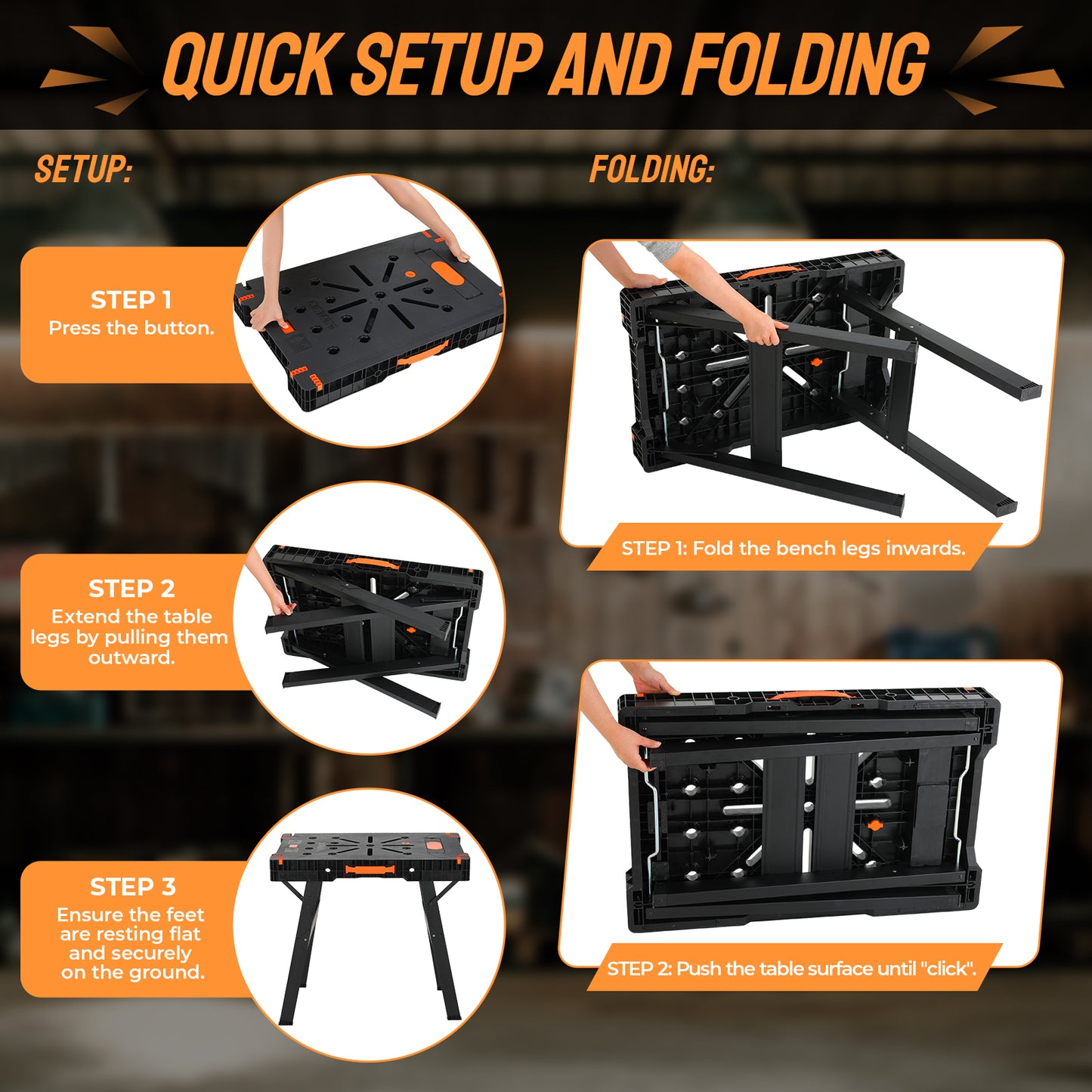 QUICK SETUP AND FOLDING

SETUP:

STEP 1
Press the button.

STEP 2
Extend the table legs by pulling them outward.

STEP 3
Ensure the feet are resting flat and securely on the ground.

FOLDING:

STEP 1: Fold the bench legs inwards.

STEP 2: Push the table surface until "click".