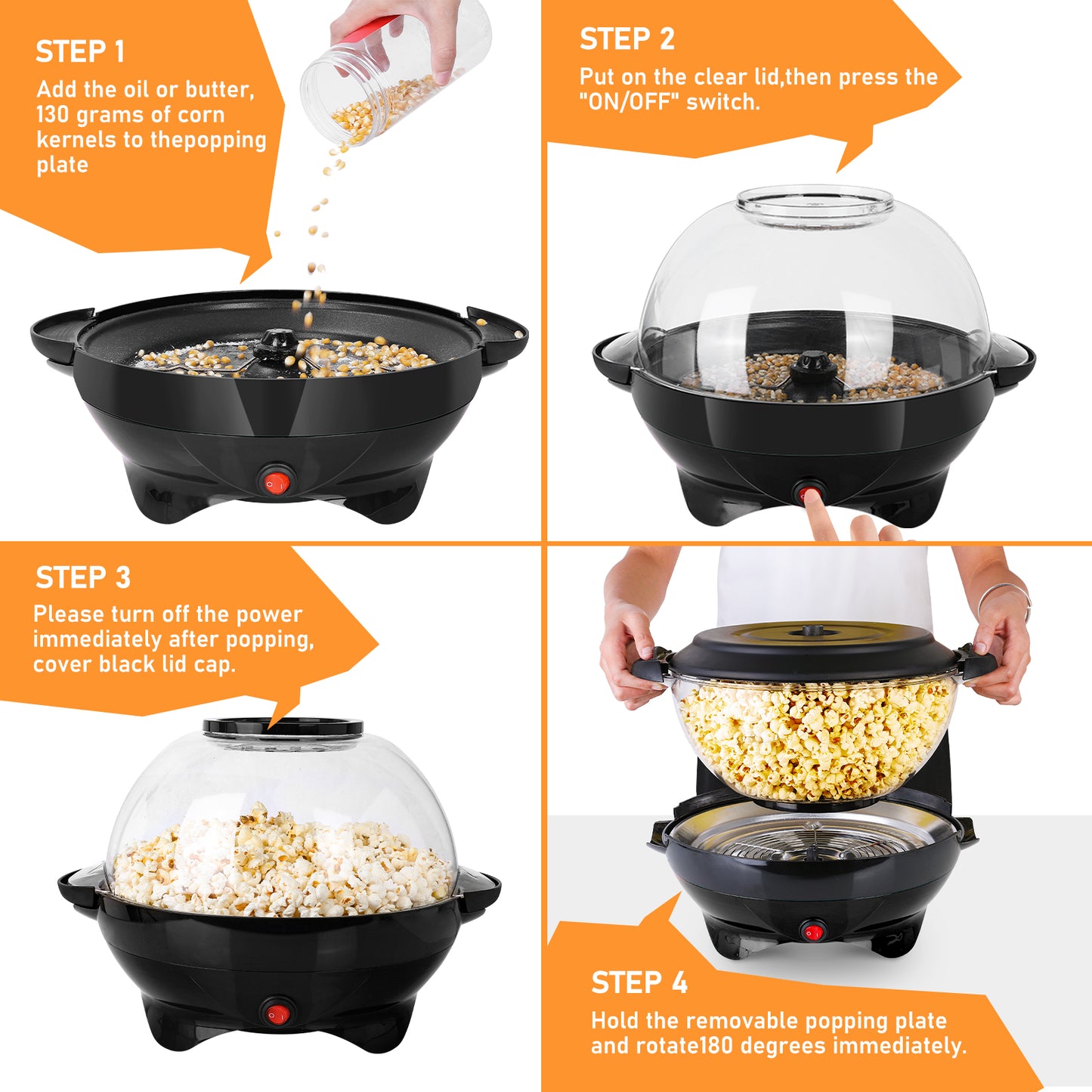 STEP 1
Add the oil or butter, 130 grams of corn kernels to thepopping plate

STEP 2
Put on the clear lid,then press the "ON/OFF" switch.

STEP 3
Please turn off the power immediately after popping, cover black lid cap.

STEP 4
Hold the removable popping plate and rotate180 degrees immediately.