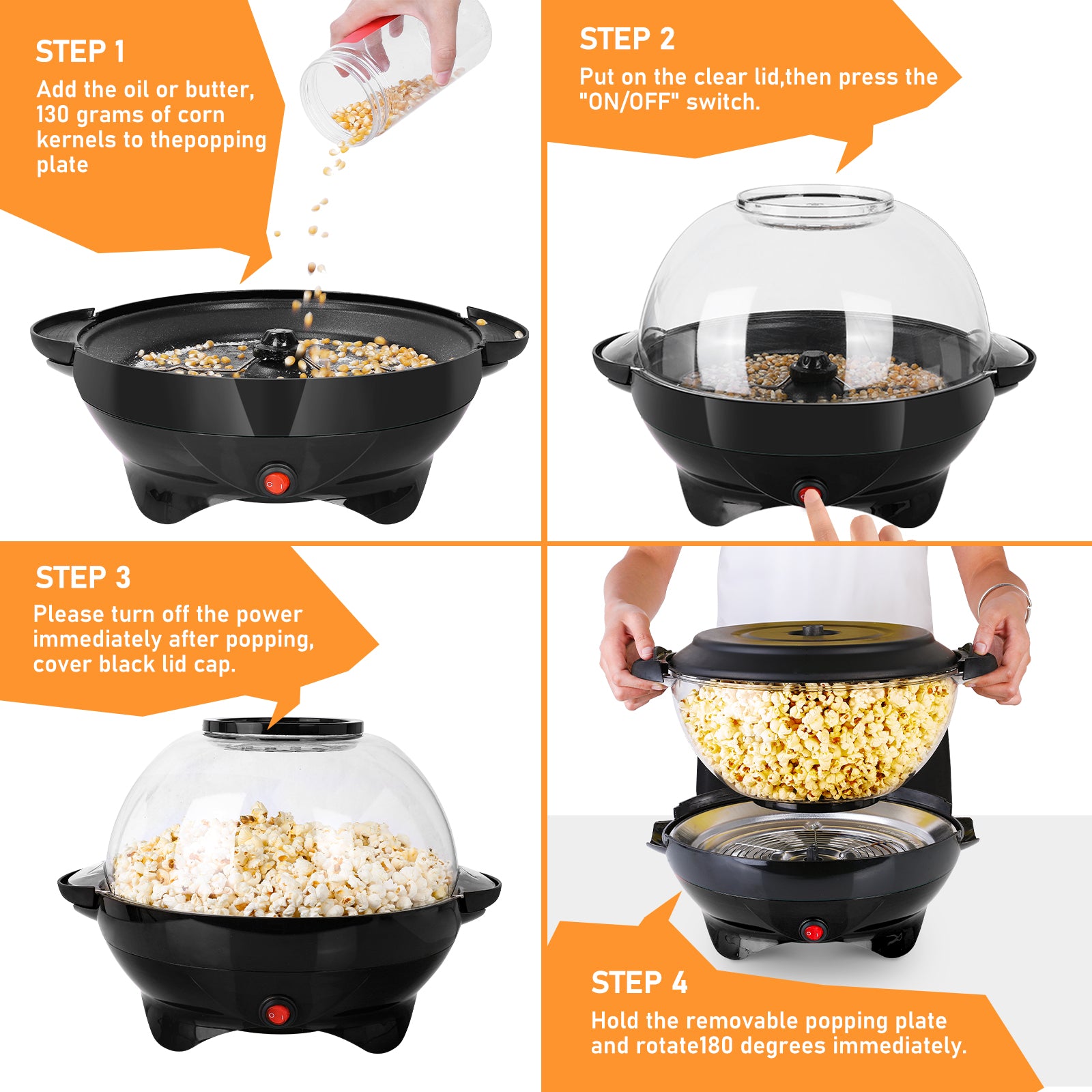 STEP 1
Add the oil or butter, 130 grams of corn kernels to thepopping plate

STEP 2
Put on the clear lid,then press the "ON/OFF" switch.

STEP 3
Please turn off the power immediately after popping, cover black lid cap.

STEP 4
Hold the removable popping plate and rotate180 degrees immediately.